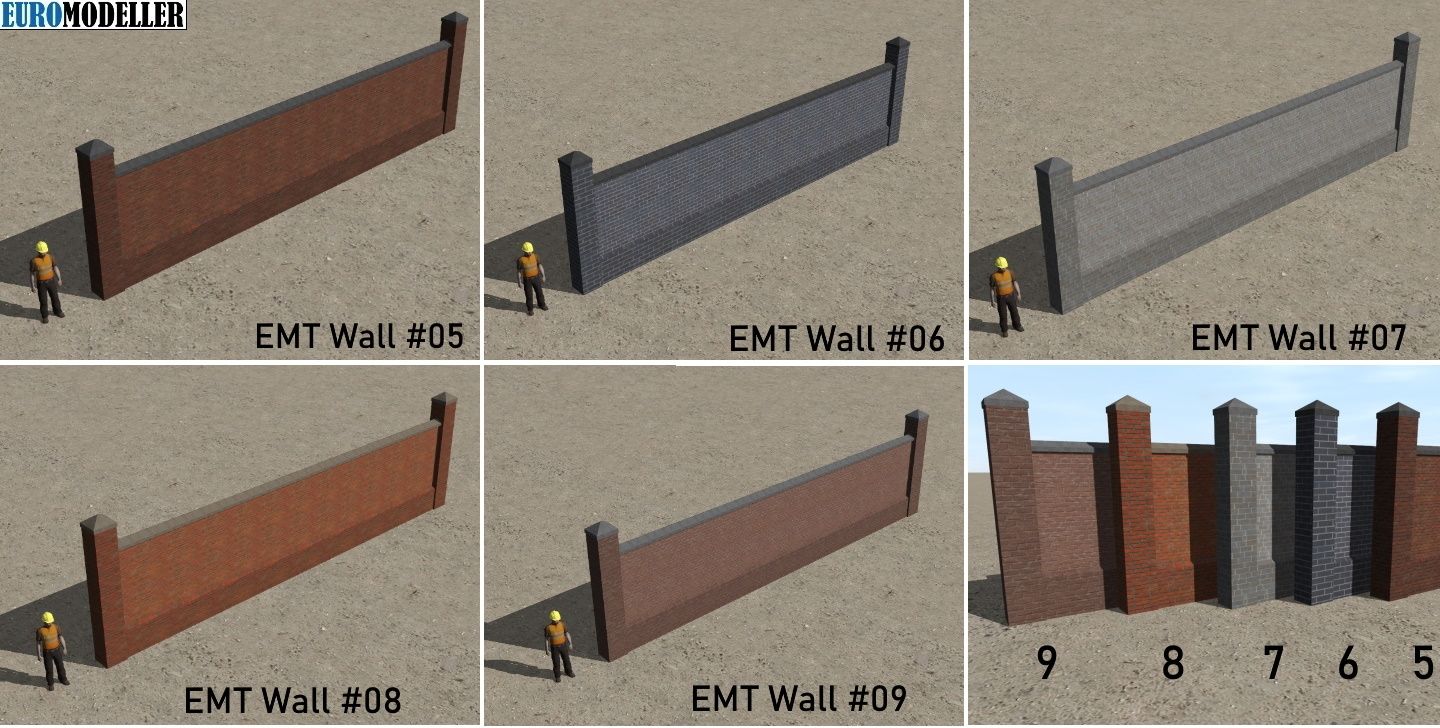 EUROMODELLER

EMT Wall #05

EMT Wall #06

EMT Wall #07

EMT Wall #08

EMT Wall #09

9 8 7 6 5